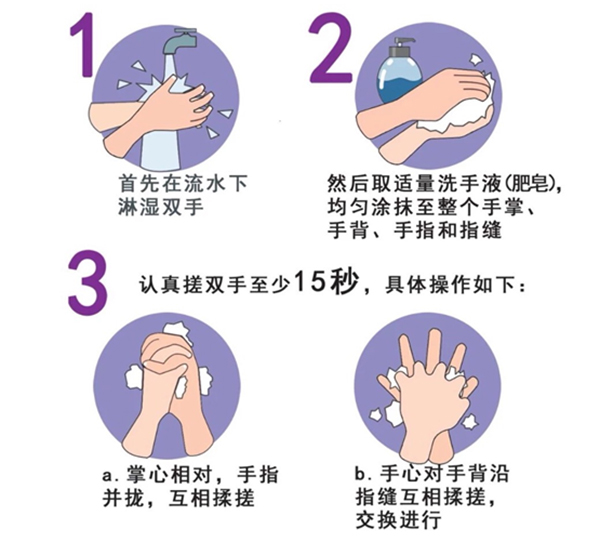 1

首先在流水下淋湿双手

2

然后取适量洗手液(肥皂),均匀涂抹至整个手掌、手背、手指和指缝

3

认真搓双手至少15秒，具体操作如下：

a. 掌心相对，手指并拢，互相揉搓

b. 手心对手背沿指缝互相揉搓，交换进行